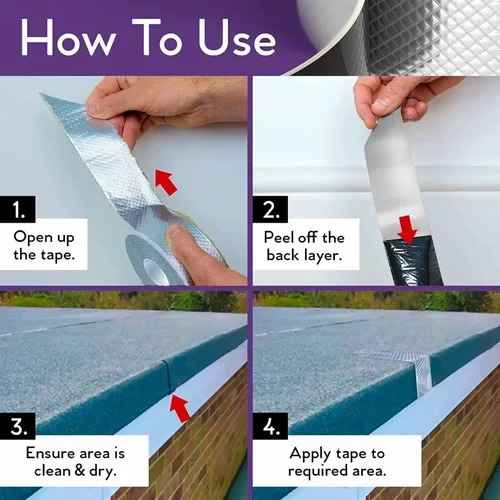 How To Use

1.

Open up the tape.

2.

Peel off the back layer.

3.

Ensure area is clean & dry.

4.

Apply tape to required area.