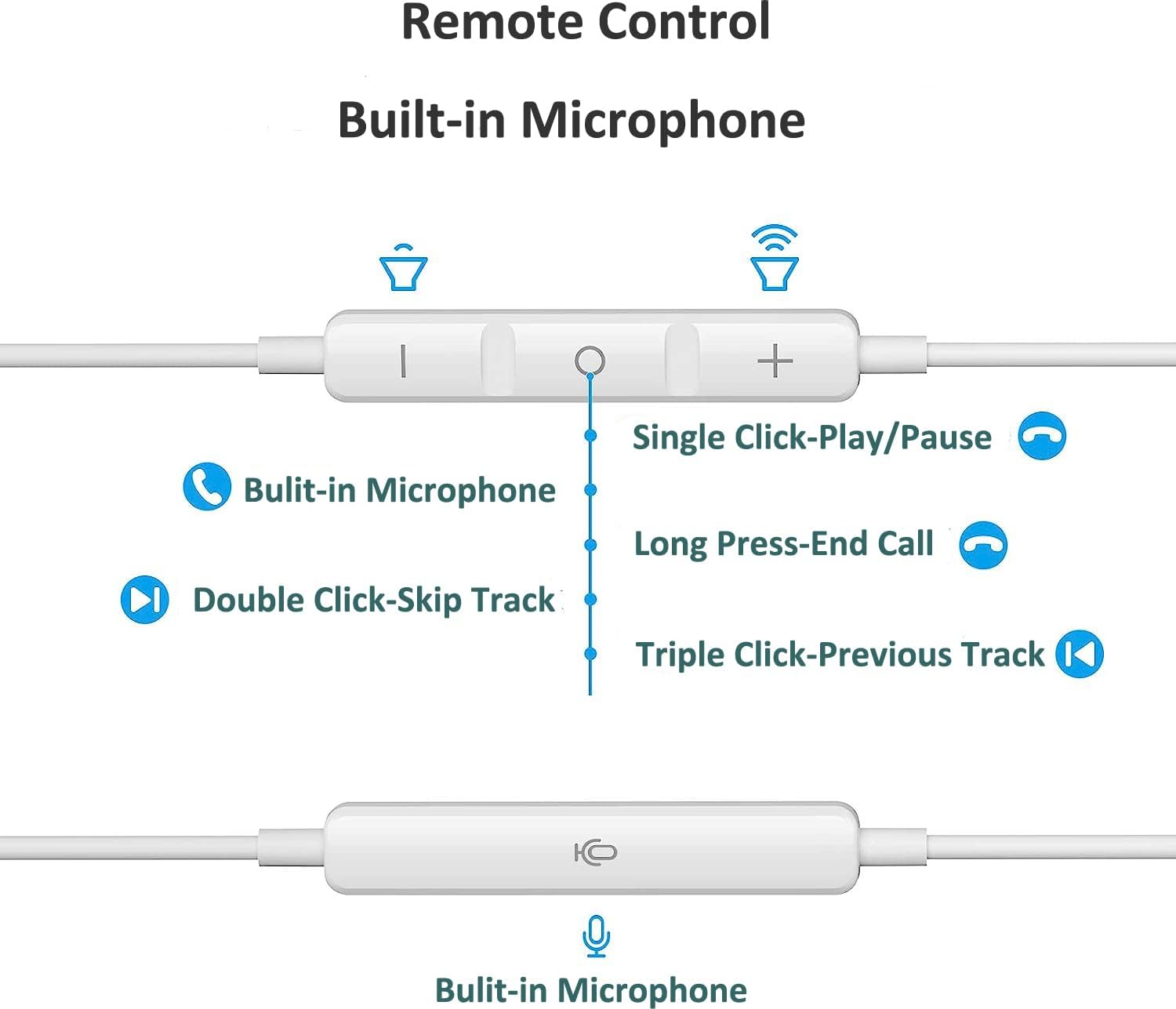 Remote Control

Built-in Microphone

Single Click-Play/Pause

Bulit-in Microphone

Long Press-End Call

Double Click-Skip Track

Triple Click-Previous Track

Bulit-in Microphone