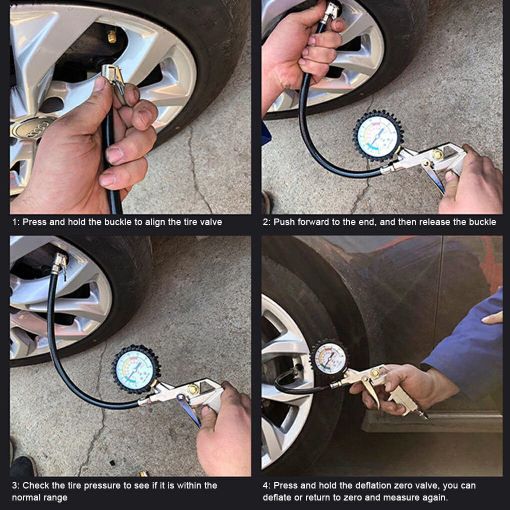 1: Press and hold the buckle to align the tire valve

2: Push forward to the end, and then release the buckle

3: Check the tire pressure to see if it is within the normal range

4: Press and hold the deflation zero valve, you can deflate or return to zero and measure again.