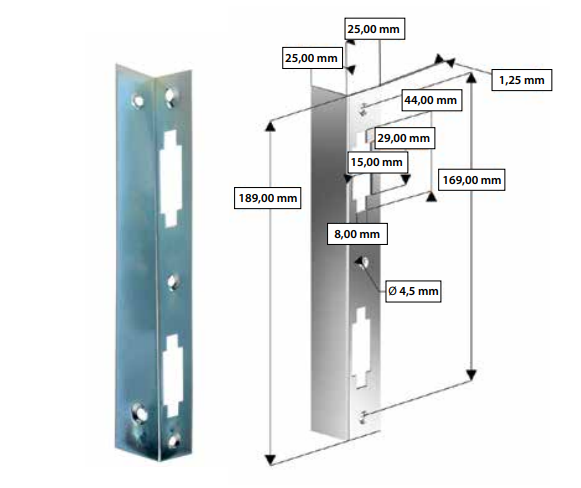 25,00 mm
25,00 mm
1,25 mm
44,00 mm
29,00 mm
15,00 mm
169,00 mm
189,00 mm
8,00 mm
Ø 4,5 mm