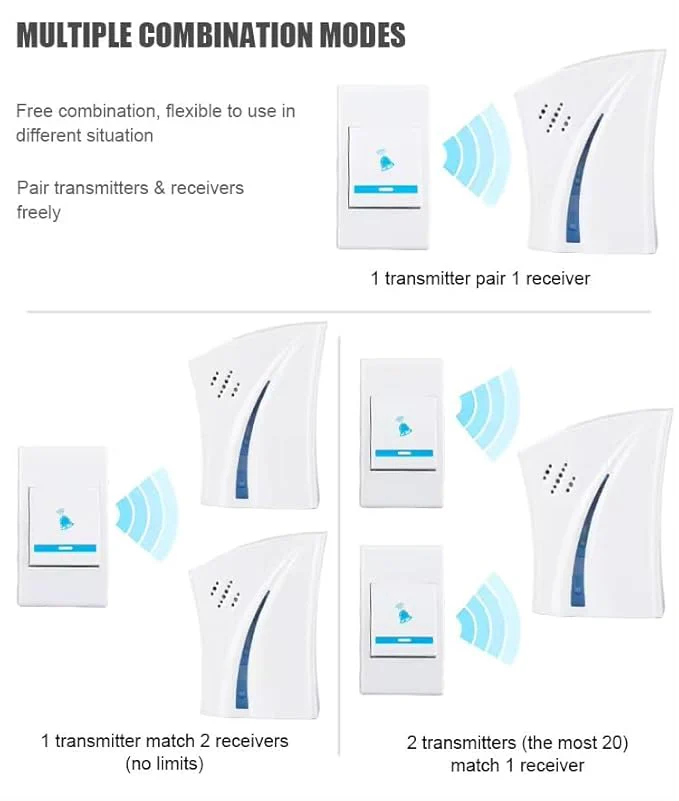 MULTIPLE COMBINATION MODES

Free combination, flexible to use in different situation

Pair transmitters & receivers freely

1 transmitter pair 1 receiver

1 transmitter match 2 receivers (no limits)

2 transmitters (the most 20) match 1 receiver