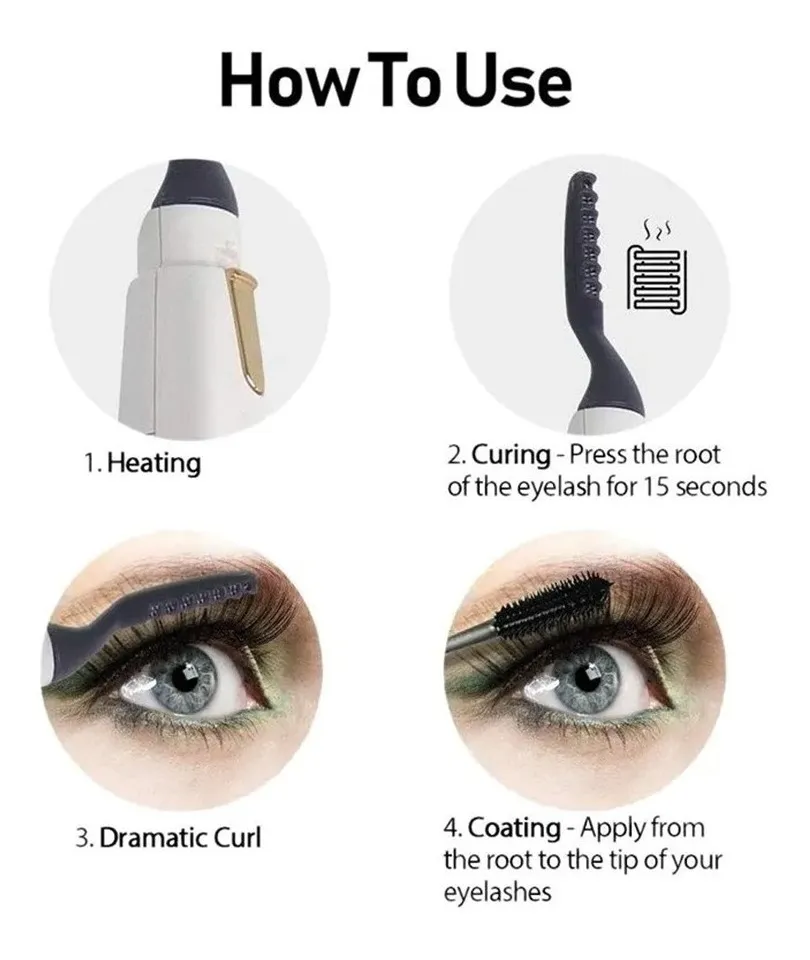 How To Use

1. Heating

2. Curing - Press the root of the eyelash for 15 seconds

3. Dramatic Curl

4. Coating - Apply from the root to the tip of your eyelashes