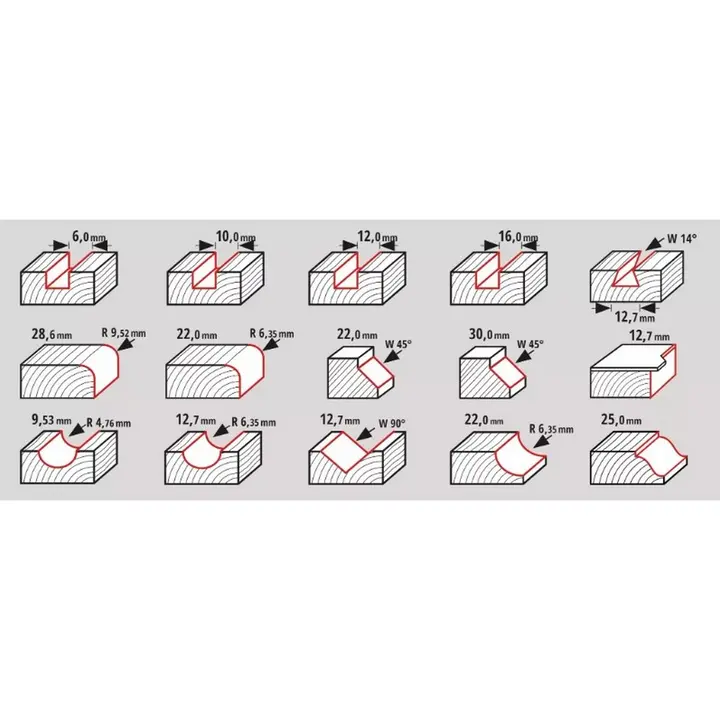 6,0 mm
10,0 mm
12,0 mm
16,0 mm
W 14°
12,7 mm

28,6 mm
R 9,52 mm
22,0 mm
R 6,35 mm
22,0 mm
W 45°
30,0 mm
W 45°
12,7 mm

9,53 mm
R 4,76 mm
12,7 mm
R 6,35 mm
12,7 mm
W 90°
22,0 mm
R 6,35 mm
25,0 mm