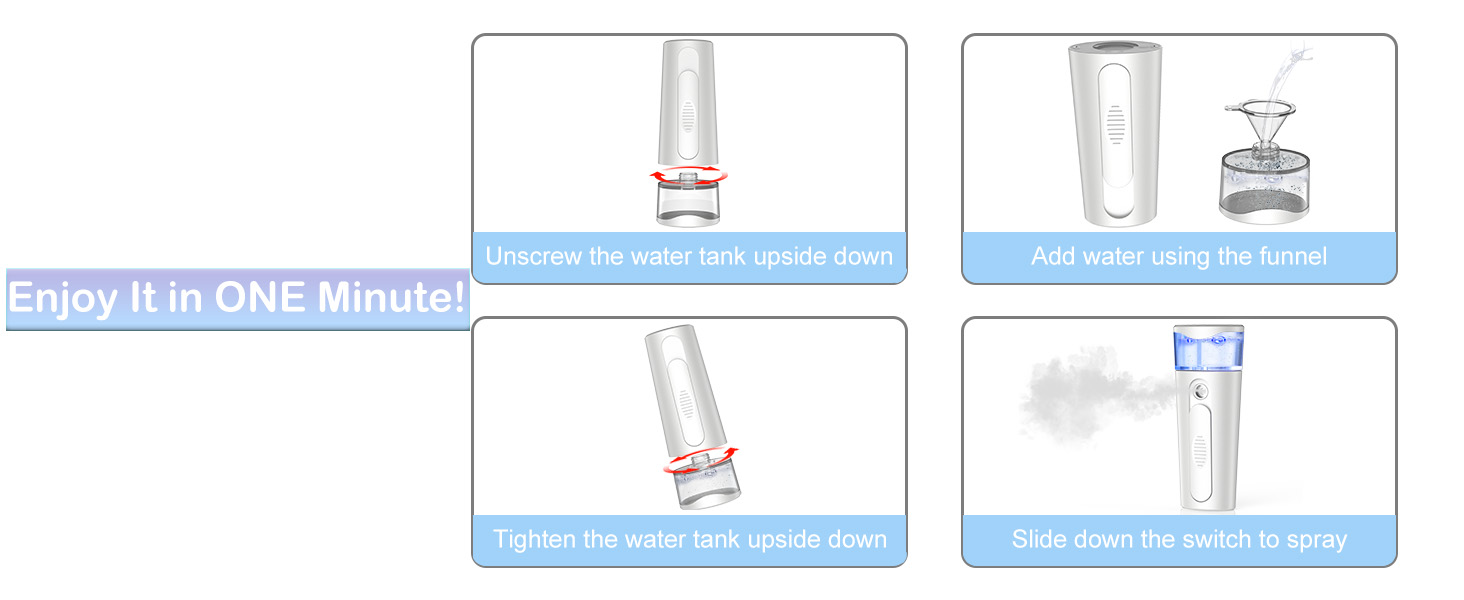 Enjoy It in ONE Minute!

Unscrew the water tank upside down

Add water using the funnel

Tighten the water tank upside down

Slide down the switch to spray